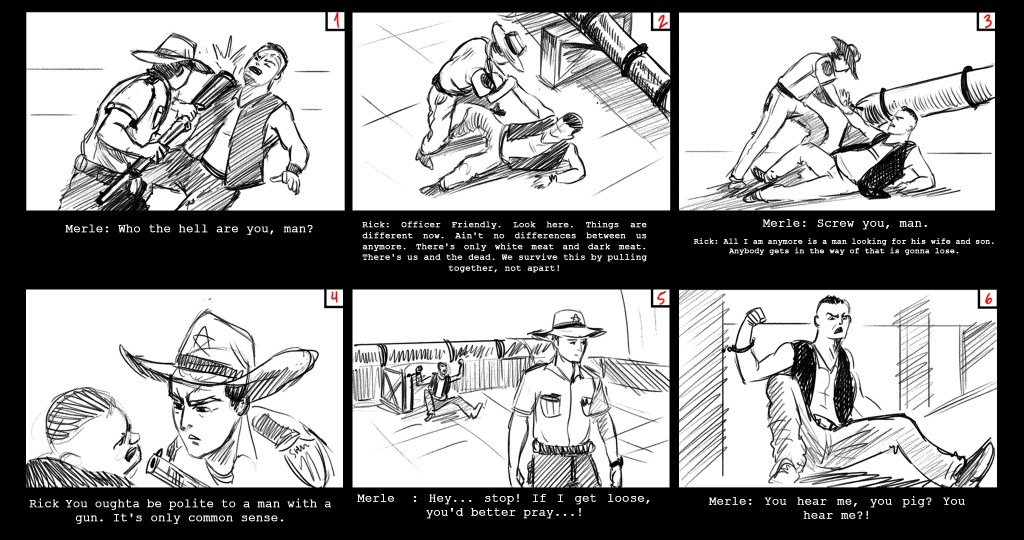 1

Merle: Who the hell are you, man?

2

Rick: Officer Friendly. Look here. Things are different now. Ain't no differences between us anymore. There's only white meat and dark meat. There's us and the dead. We survive this by pulling together, not apart!

3

Merle: Screw you, man.

Rick: All I am anymore is a man looking for his wife and son. Anybody gets in the way of that is gonna lose.

4

Rick You oughta be polite to a man with a gun. It's only common sense.

5

Merle : Hey... stop! If I get loose, you'd better pray...!

6

Merle: You hear me, you pig? You hear me?!